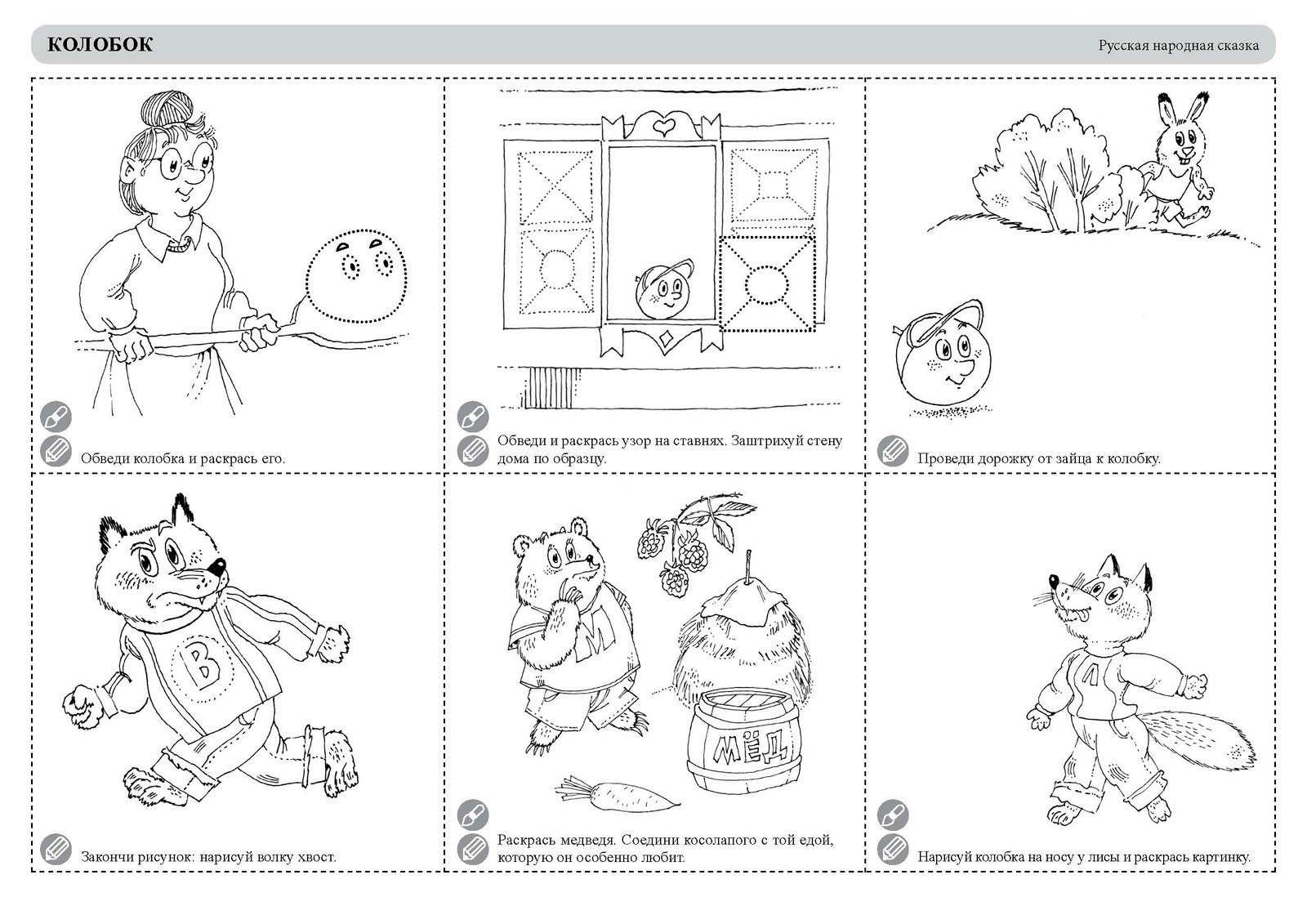 КОЛОБОК

Русская народная сказка

Обведи колобка и раскрась его.

Обведи и раскрась узор на ставнях. Заштрихуй стену дома по образцу.

Проведи дорожку от зайца к колобку.

В

Закончи рисунок: нарисуй волку хвост.

М

МЁД

Раскрась медведя. Соедини косолапого с той едой, которую он особенно любит.

Л

Нарисуй колобка на носу у лисы и раскрась картинку.